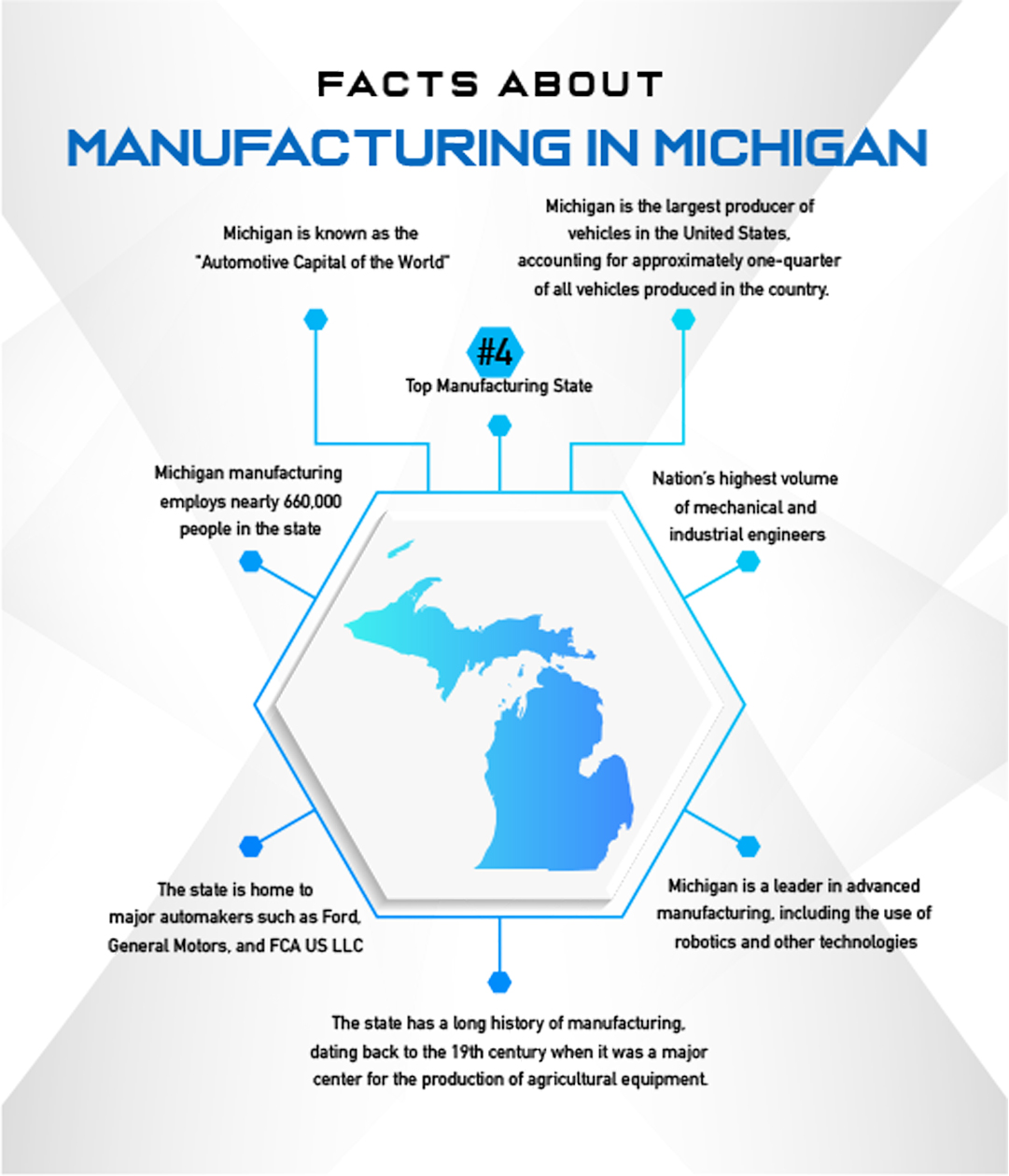 FACTS ABOUT
MANUFACTURING IN MICHIGAN

Michigan is known as the "Automotive Capital of the World"

Michigan is the largest producer of vehicles in the United States, accounting for approximately one-quarter of all vehicles produced in the country.

#4
Top Manufacturing State

Michigan manufacturing employs nearly 660,000 people in the state

Nation's highest volume of mechanical and industrial engineers

The state is home to major automakers such as Ford, General Motors, and FCA US LLC

Michigan is a leader in advanced manufacturing, including the use of robotics and other technologies

The state has a long history of manufacturing, dating back to the 19th century when it was a major center for the production of agricultural equipment.